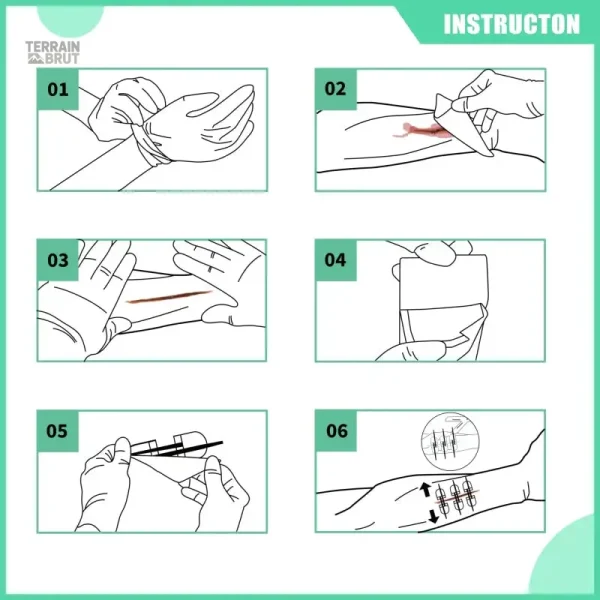 TERRAIN BRUT

INSTRUCTON

01

02

03

04

05

06