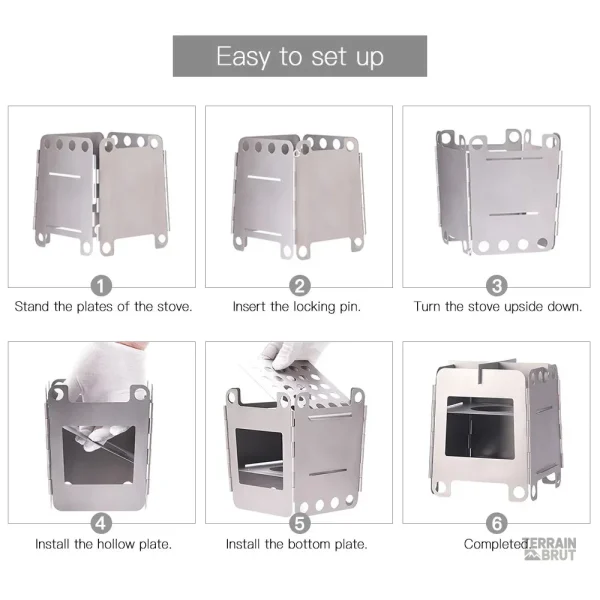 Easy to set up

1
Stand the plates of the stove.

2
Insert the locking pin.

3
Turn the stove upside down.

4
Install the hollow plate.

5
Install the bottom plate.

6
Completed.

TERRAIN BRUT