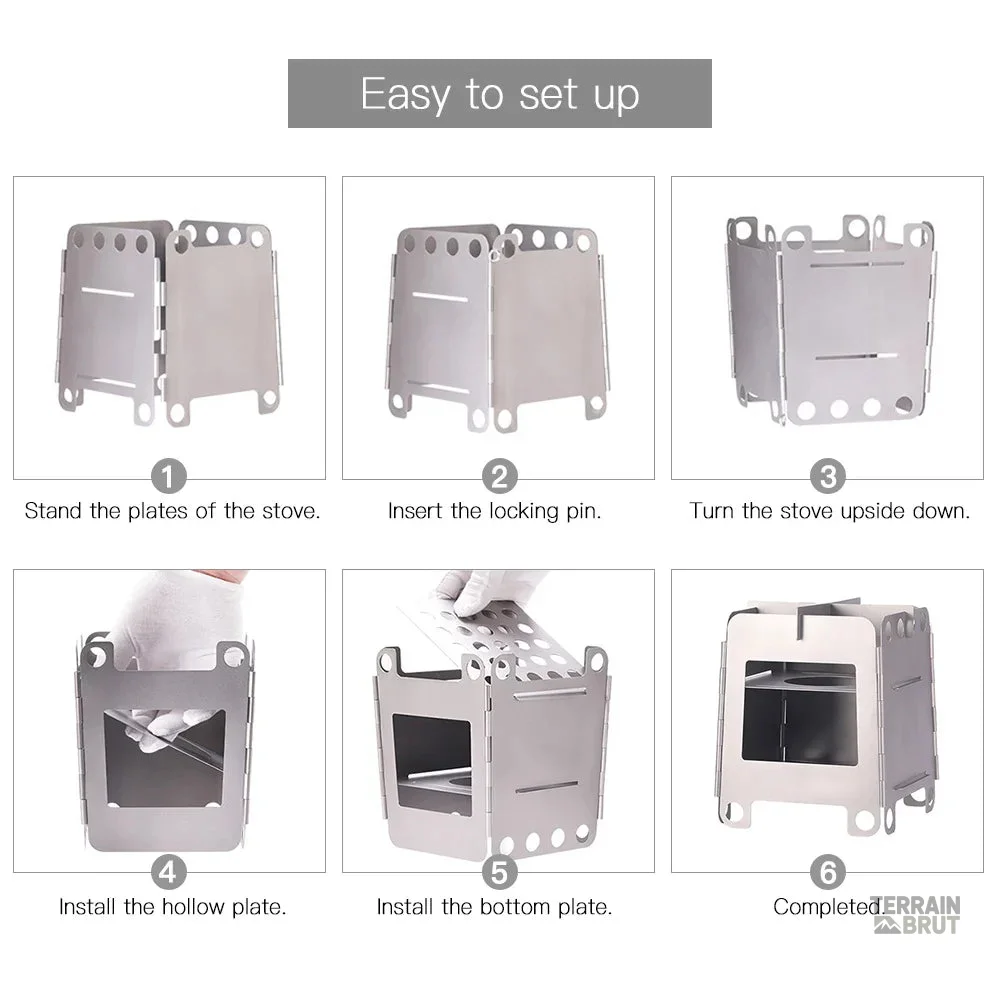 Easy to set up

1
Stand the plates of the stove.

2
Insert the locking pin.

3
Turn the stove upside down.

4
Install the hollow plate.

5
Install the bottom plate.

6
Completed.

TERRAIN BRUT